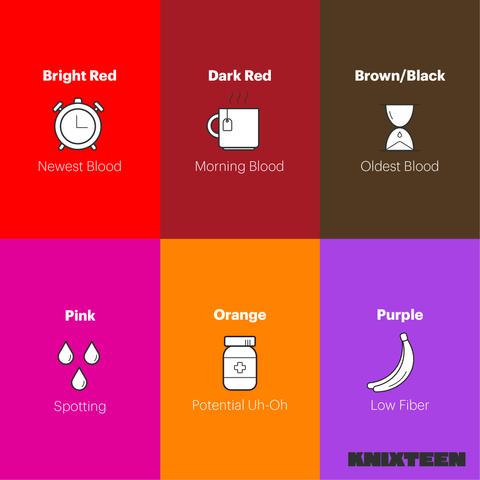 Bright Red

Newest Blood

Dark Red

Morning Blood

Brown/Black

Oldest Blood

Pink

Spotting

Orange

Potential Uh-Oh

Purple

Low Fiber

KNIXTEEN